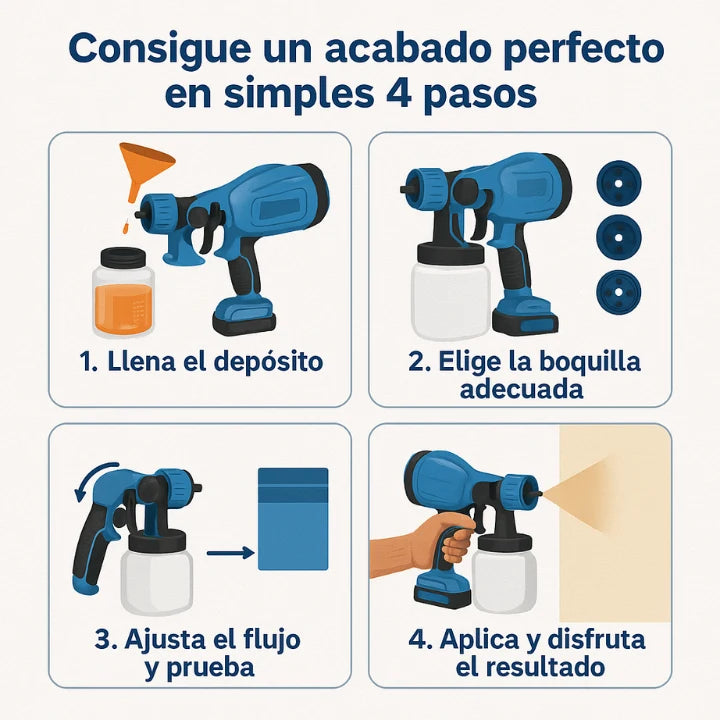 Consigue un acabado perfecto en simples 4 pasos

1. Llena el depósito

2. Elige la boquilla adecuada

3. Ajusta el flujo y prueba

4. Aplica y disfruta el resultado