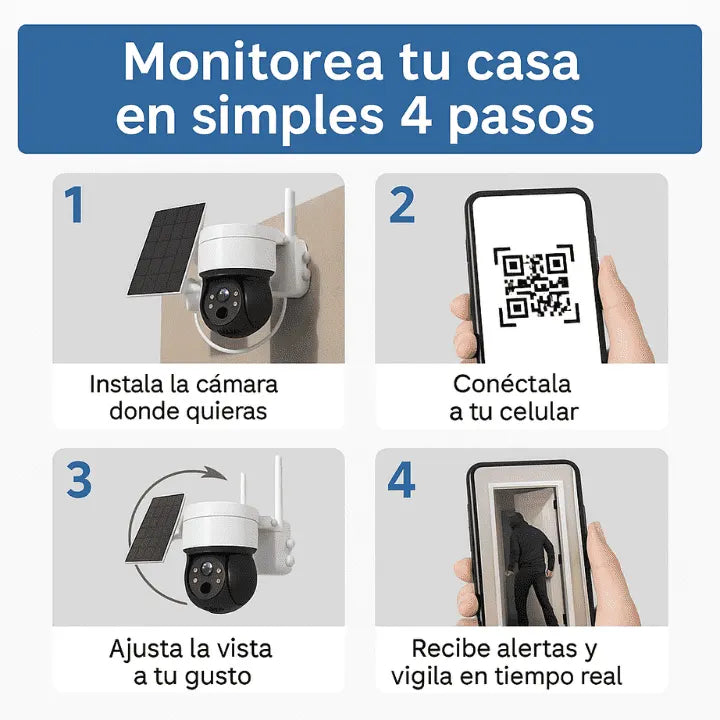 Monitorea tu casa en simples 4 pasos

1

Instala la cámara donde quieras

2

Conéctala a tu celular

3

Ajusta la vista a tu gusto

4

Recibe alertas y vigila en tiempo real