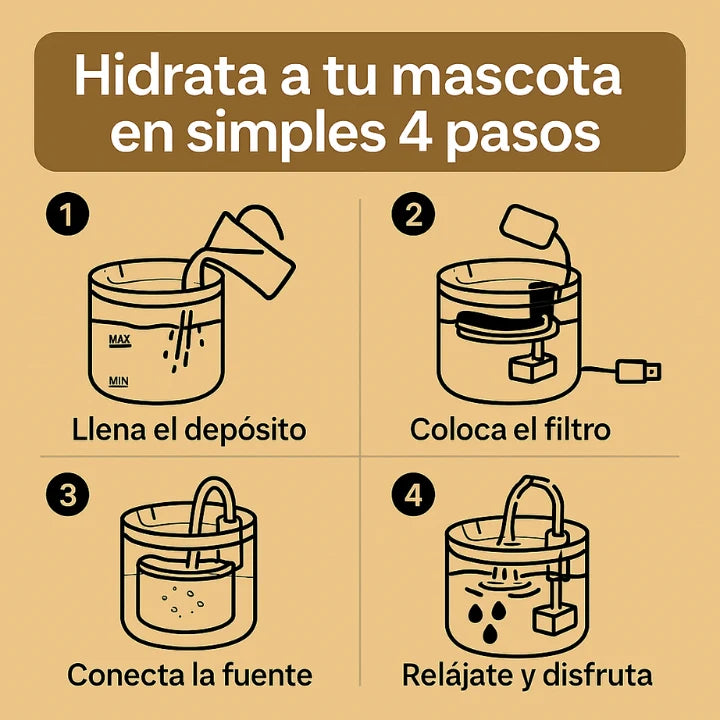 Hidrata a tu mascota en simples 4 pasos

1

MAX

MIN

Llena el depósito

2

Coloca el filtro

3

Conecta la fuente

4

Relájate y disfruta