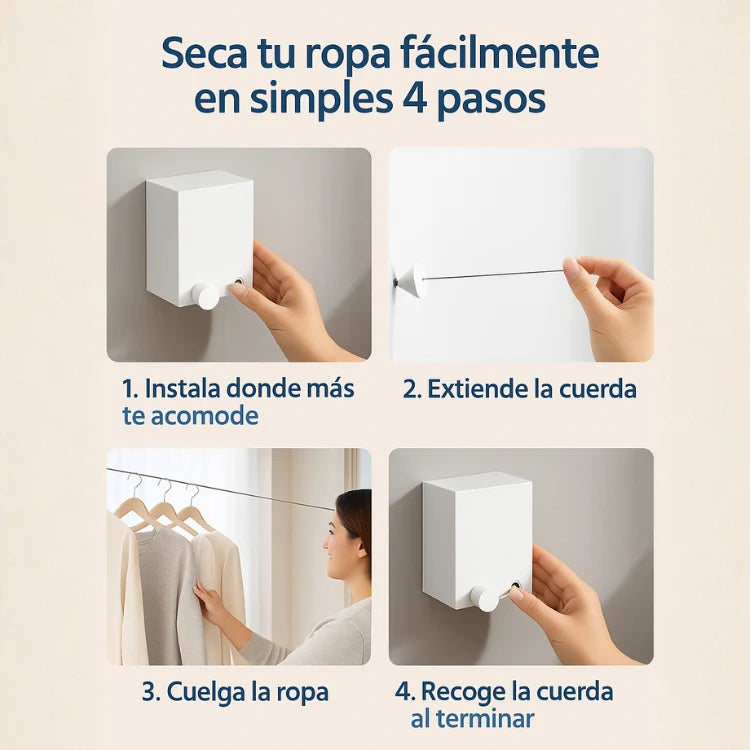 Seca tu ropa fácilmente en simples 4 pasos

1. Instala donde más te acomode

2. Extiende la cuerda

3. Cuelga la ropa

4. Recoge la cuerda al terminar