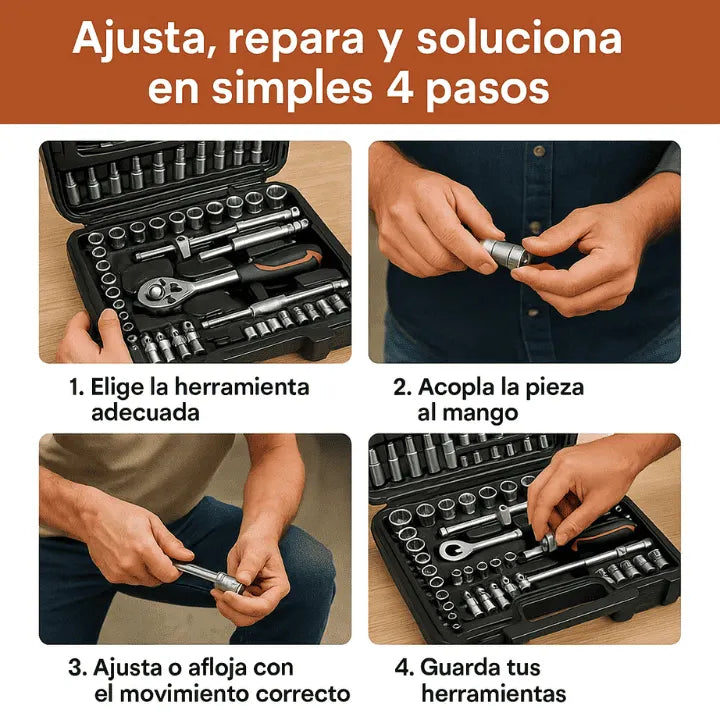 Ajusta, repara y soluciona en simples 4 pasos

1. Elige la herramienta adecuada

2. Acopla la pieza al mango

3. Ajusta o afloja con el movimiento correcto

4. Guarda tus herramientas