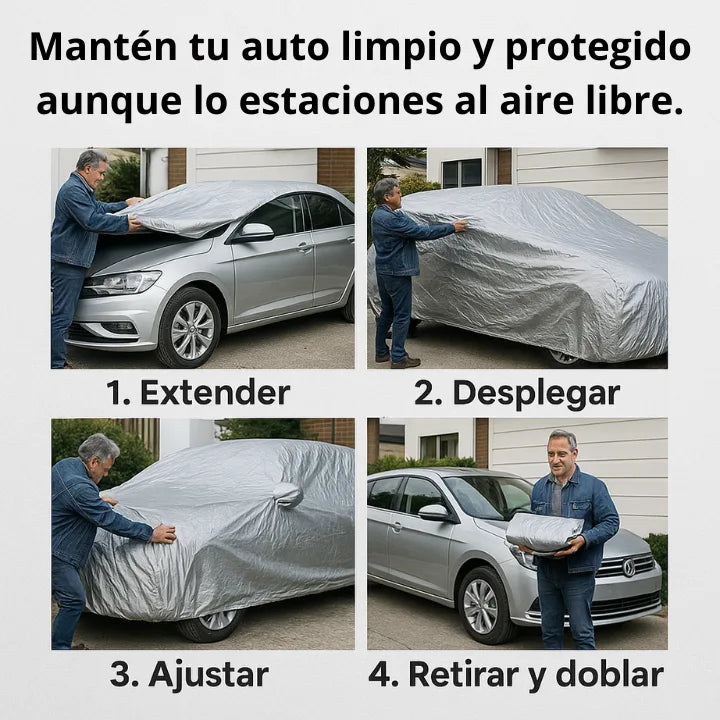 Mantén tu auto limpio y protegido aunque lo estaciones al aire libre.

1. Extender

2. Desplegar

3. Ajustar

4. Retirar y doblar