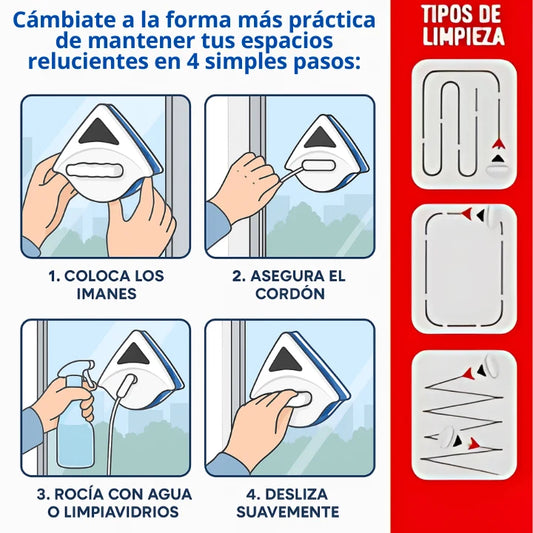 Cámbiate a la forma más práctica de mantener tus espacios relucientes en 4 simples pasos:

1. COLOCA LOS IMANES

2. ASEGURA EL CORDÓN

3. ROCÍA CON AGUA O LIMPIAVIDRIOS

4. DESLIZA SUAVEMENTE

TIPOS DE LIMPIEZA