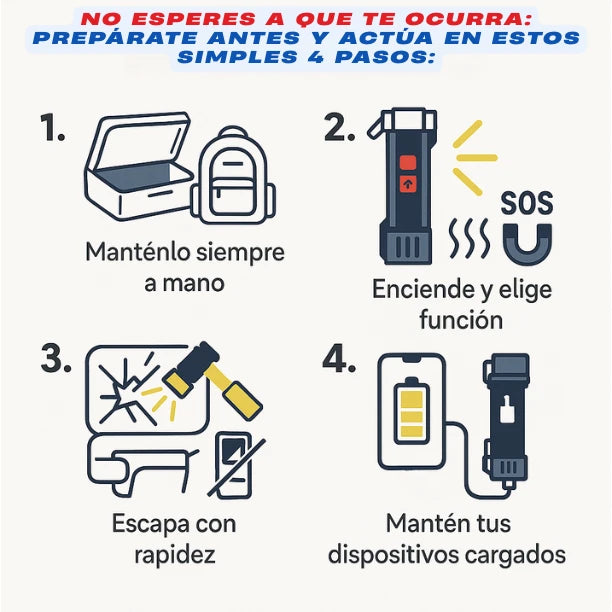 NO ESPERES A QUE TE OCURRA:
PREPÁRATE ANTES Y ACTÚA EN ESTOS SIMPLES 4 PASOS:

1.
Manténlo siempre a mano

2.
SOS
Enciende y elige función

3.
Escapa con rapidez

4.
Mantén tus dispositivos cargados