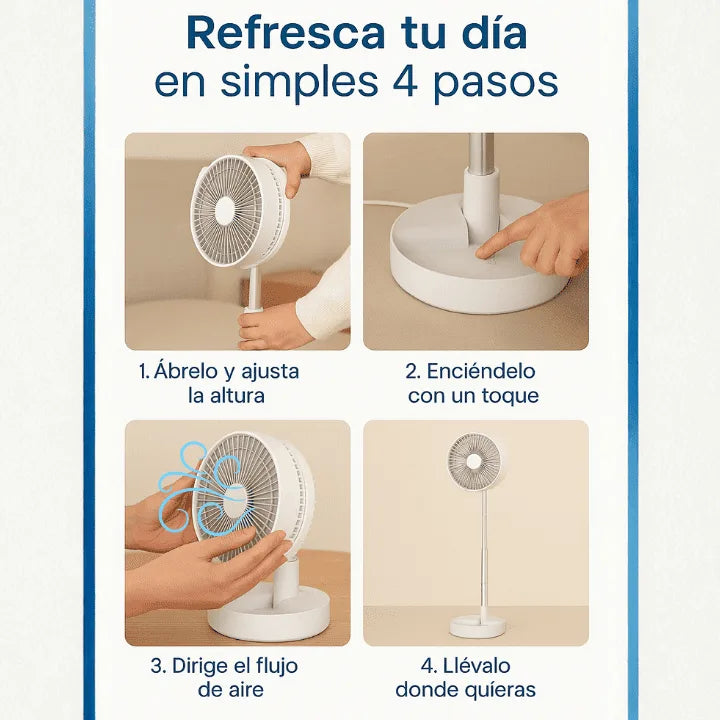 Refresca tu día
en simples 4 pasos

1. Ábrelo y ajusta la altura

2. Enciéndelo con un toque

3. Dirige el flujo de aire

4. Llévalo donde quíeras