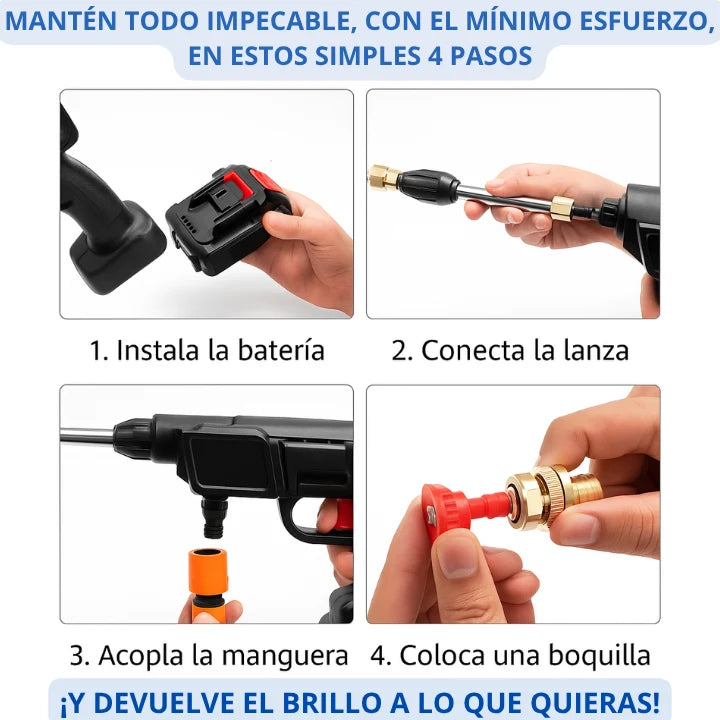 MANTÉN TODO IMPECABLE, CON EL MÍNIMO ESFUERZO, EN ESTOS SIMPLES 4 PASOS

1. Instala la batería

2. Conecta la lanza

3. Acopla la manguera

4. Coloca una boquilla

¡Y DEVUELVE EL BRILLO A LO QUE QUIERAS!