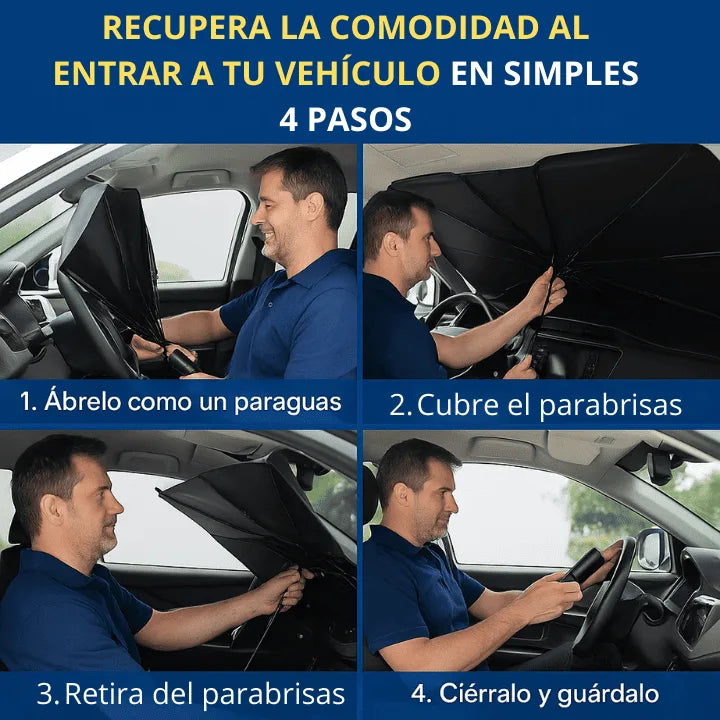 RECUPERA LA COMODIDAD AL ENTRAR A TU VEHÍCULO EN SIMPLES 4 PASOS

1. Ábrelo como un paraguas

2. Cubre el parabrisas

3. Retira del parabrisas

4. Ciérralo y guárdalo