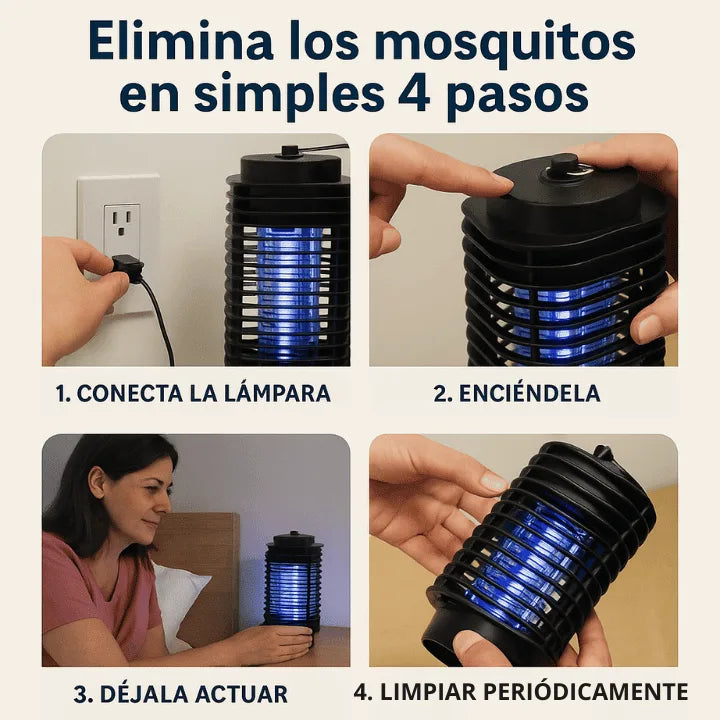 Elimina los mosquitos en simples 4 pasos

1. CONECTA LA LÁMPARA

2. ENCIÉNDELA

3. DÉJALA ACTUAR

4. LIMPIAR PERIÓDICAMENTE