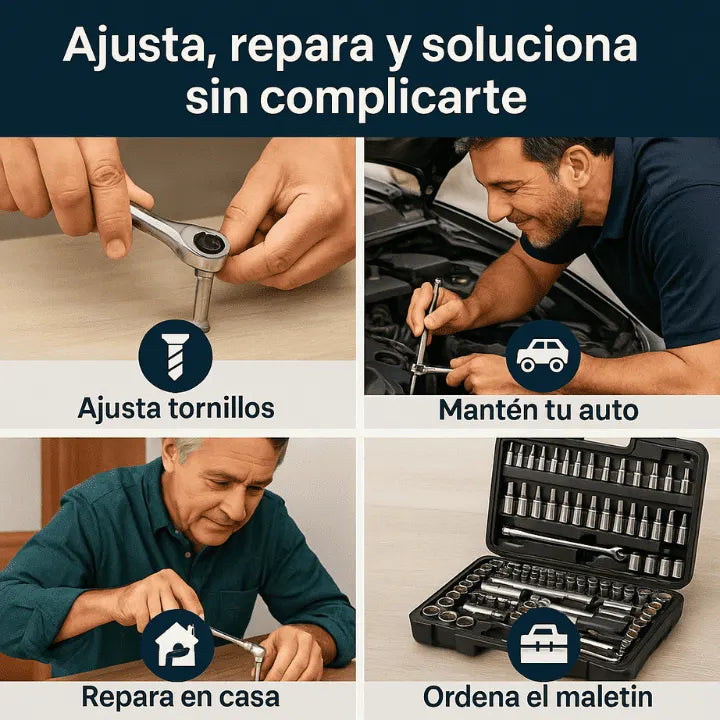 Ajusta, repara y soluciona sin complicarte

Ajusta tornillos

Mantén tu auto

Repara en casa

Ordena el maletin