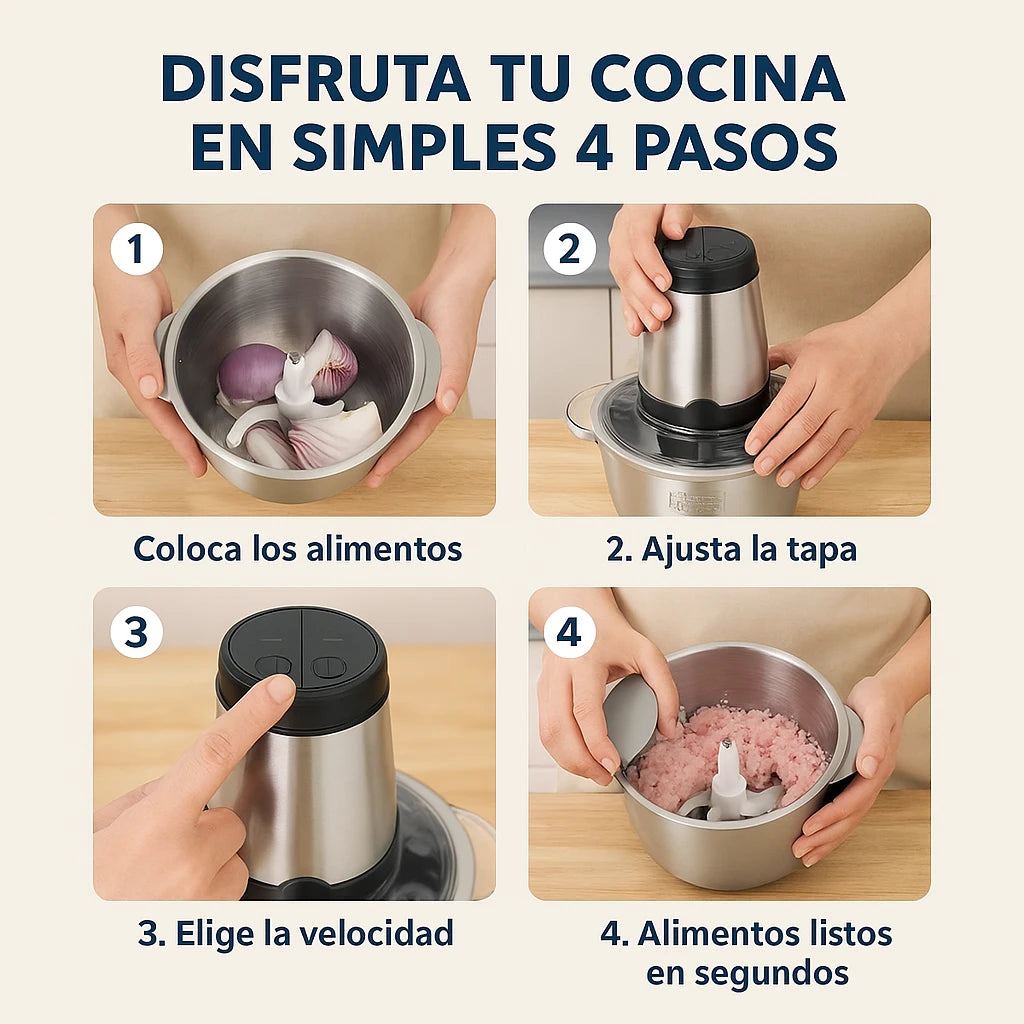 DISFRUTA TU COCINA
EN SIMPLES 4 PASOS

1

Coloca los alimentos

2

2. Ajusta la tapa

3

3. Elige la velocidad

4

4. Alimentos listos en segundos