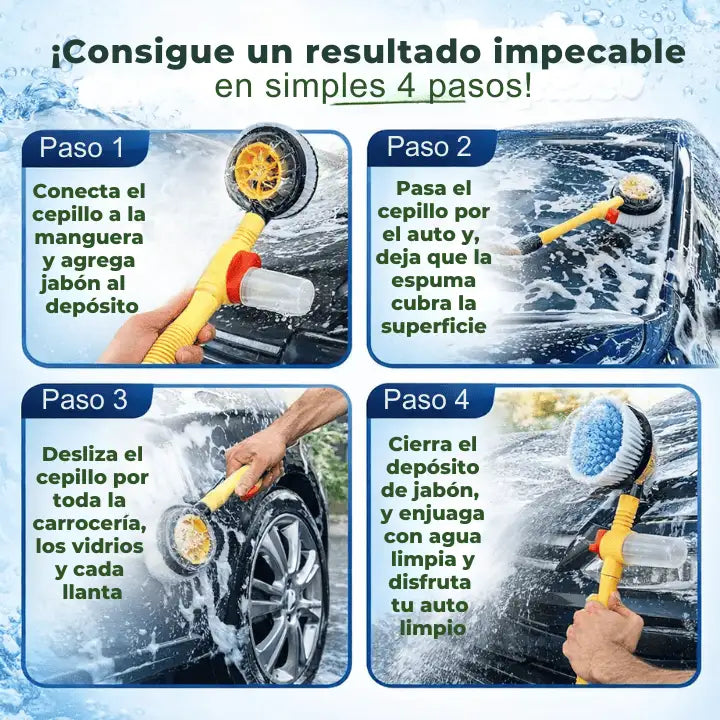 ¡Consigue un resultado impecable en simples 4 pasos!

Paso 1

Conecta el cepillo a la manguera y agrega jabón al depósito

Paso 2

Pasa el cepillo por el auto y, deja que la espuma cubra la superficie

Paso 3

Desliza el cepillo por toda la carrocería, los vidrios y cada llanta

Paso 4

Cierra el depósito de jabón, y enjuaga con agua limpia y disfruta tu auto limpio