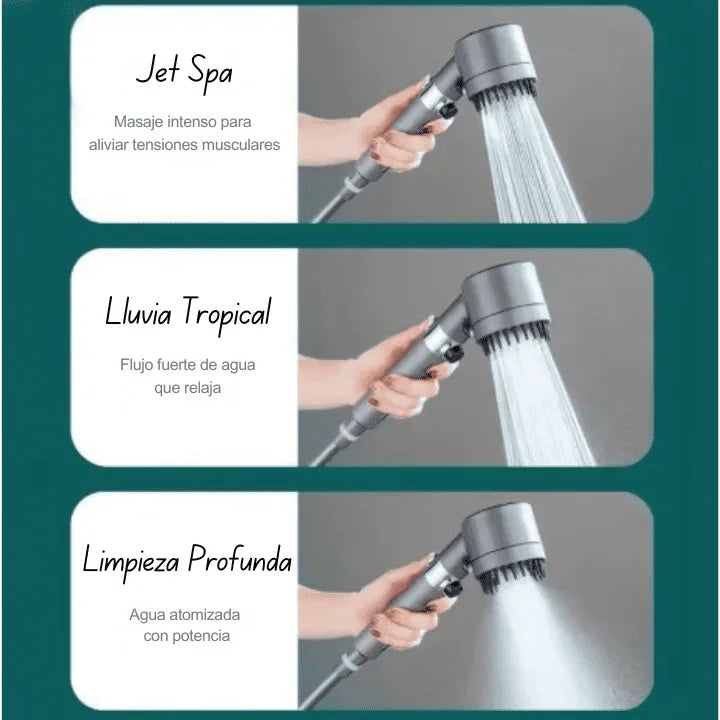 Jet Spa

Masaje intenso para aliviar tensiones musculares

Lluvia Tropical

Flujo fuerte de agua que relaja

Limpieza Profunda

Agua atomizada con potencia