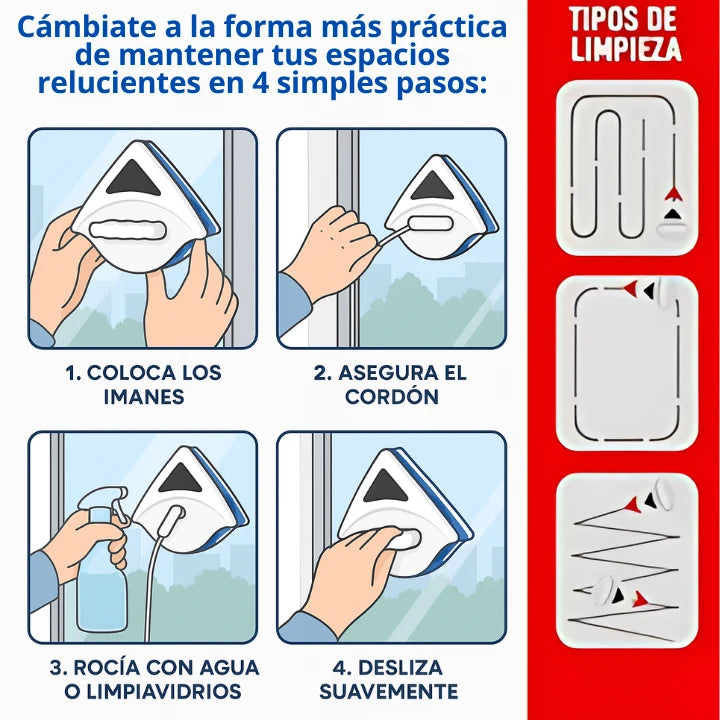 Cámbiate a la forma más práctica de mantener tus espacios relucientes en 4 simples pasos:

1. COLOCA LOS IMANES

2. ASEGURA EL CORDÓN

3. ROCÍA CON AGUA O LIMPIAVIDRIOS

4. DESLIZA SUAVEMENTE

TIPOS DE LIMPIEZA