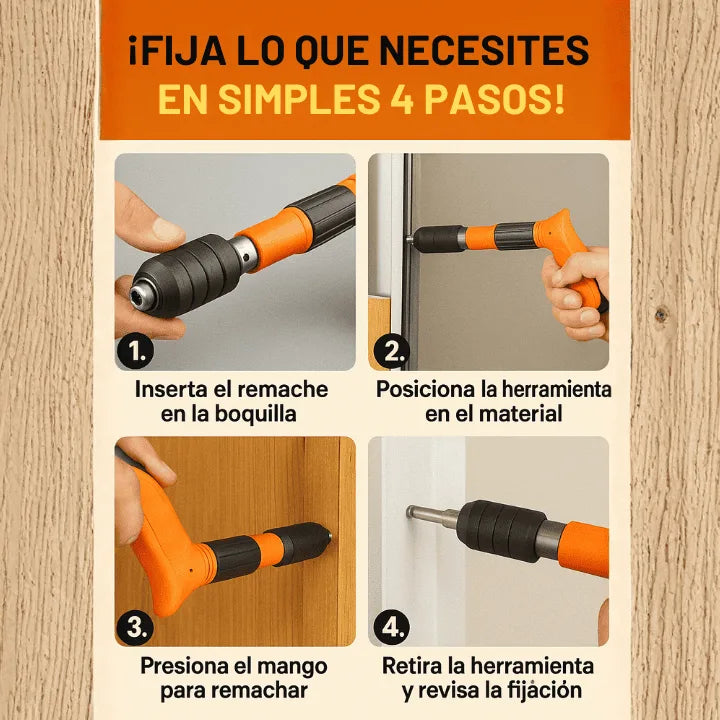 ¡FIJA LO QUE NECESITES EN SIMPLES 4 PASOS!

1. Inserta el remache en la boquilla

2. Posiciona la herramienta en el material

3. Presiona el mango para remachar

4. Retira la herramienta y revisa la fijación