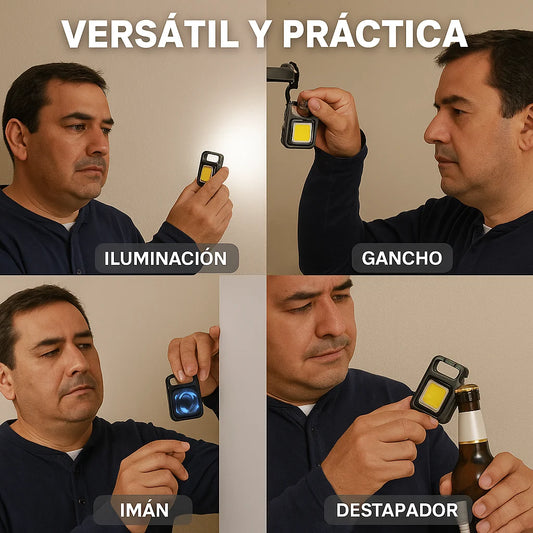 VERSÁTIL Y PRÁCTICA

ILUMINACIÓN

GANCHO

IMÁN

DESTAPADOR