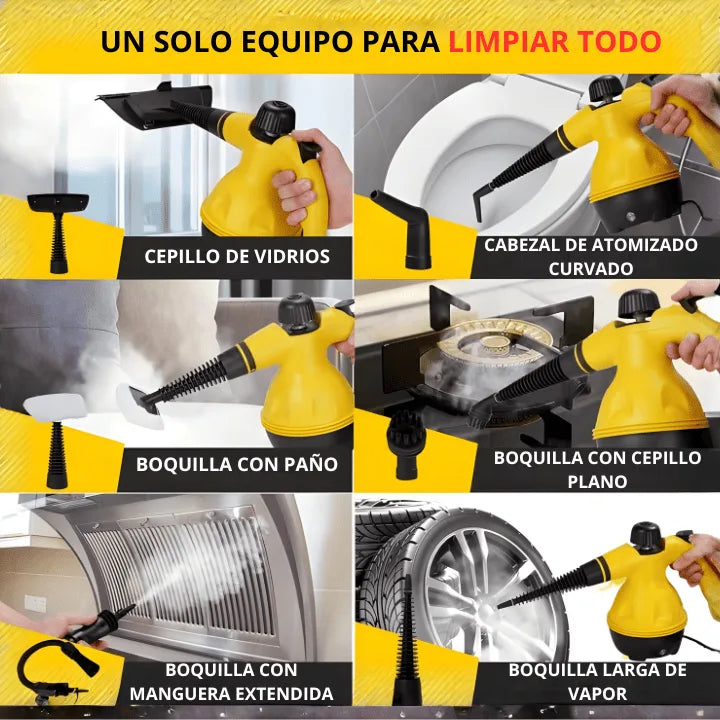 UN SOLO EQUIPO PARA LIMPIAR TODO

CEPILLO DE VIDRIOS

CABEZAL DE ATOMIZADO CURVADO

BOQUILLA CON PAÑO

BOQUILLA CON CEPILLO PLANO

BOQUILLA CON MANGUERA EXTENDIDA

BOQUILLA LARGA DE VAPOR