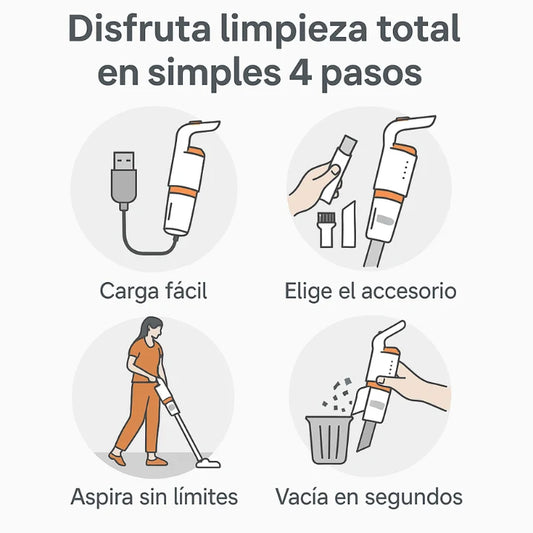 Disfruta limpieza total en simples 4 pasos

Carga fácil

Elige el accesorio

Aspira sin límites

Vacía en segundos