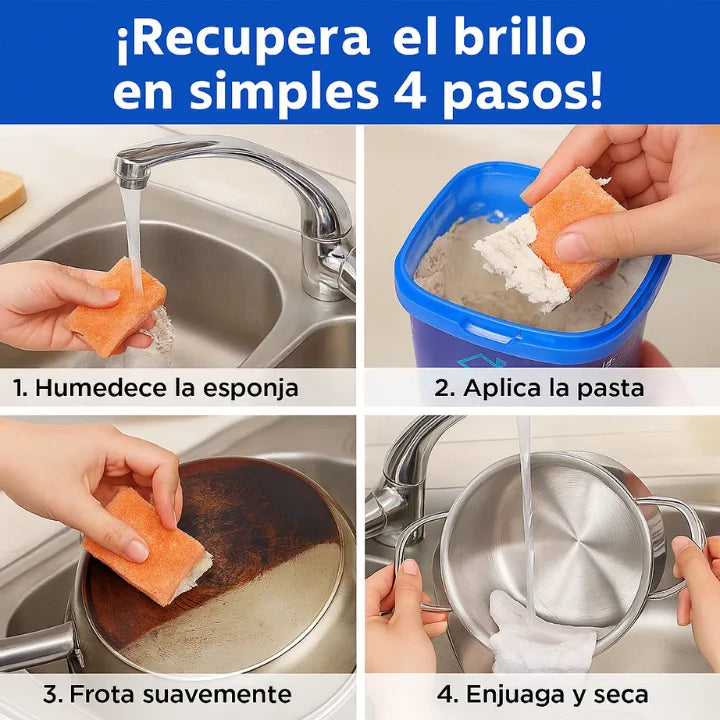 ¡Recupera el brillo en simples 4 pasos!

1. Humedece la esponja

2. Aplica la pasta

3. Frota suavemente

4. Enjuaga y seca